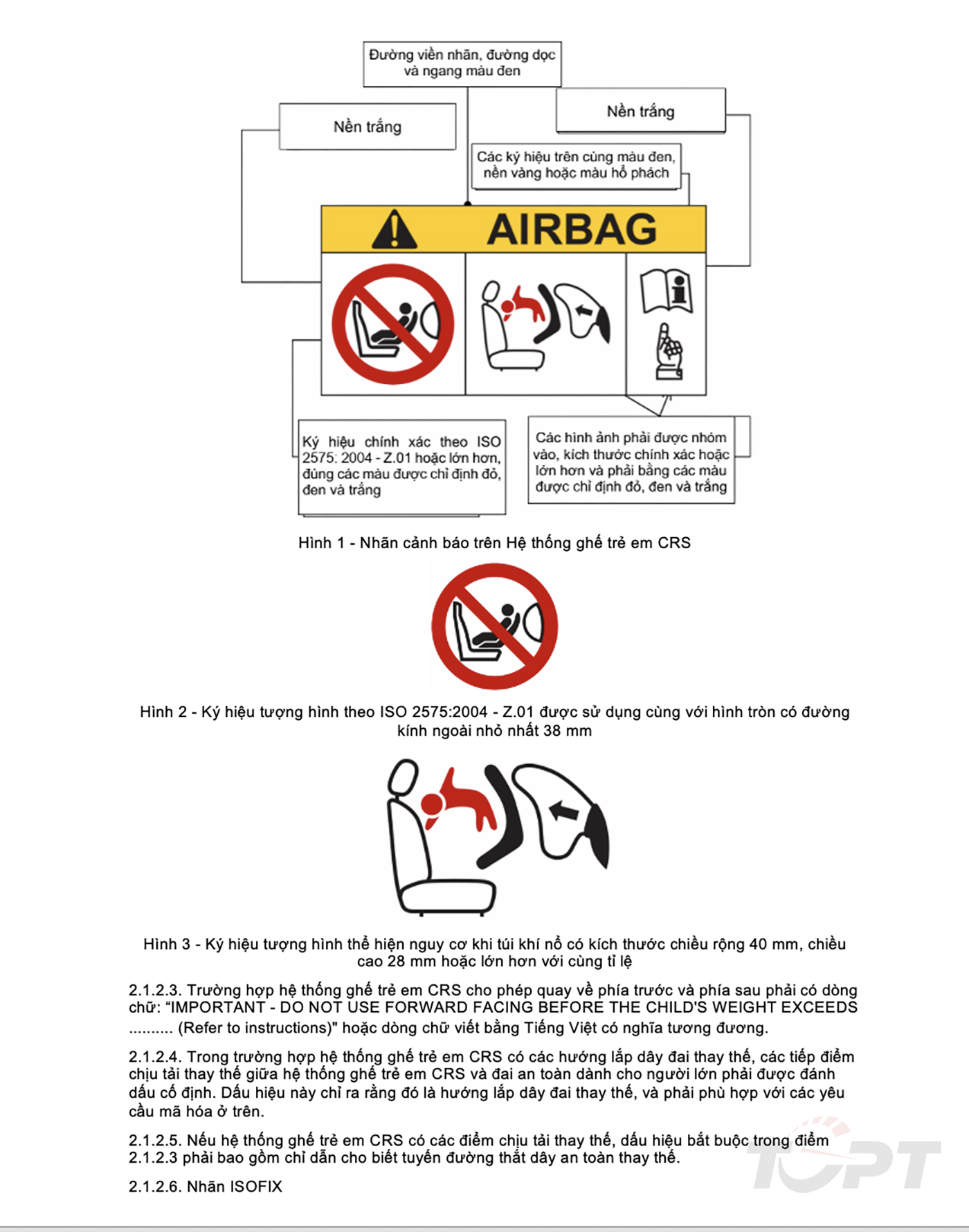 Đường viền nhãn, đường dọc và ngang màu đen

Nền trắng

Nền trắng

Các ký hiệu trên cùng màu đen, nền vàng hoặc màu hổ phách

AIRBAG

Ký hiệu chính xác theo ISO 2575: 2004 - Z.01 hoặc lớn hơn, đúng các màu được chỉ định đỏ, đen và trắng

Các hình ảnh phải được nhóm vào, kích thước chính xác hoặc lớn hơn và phải bằng các màu được chỉ định đỏ, đen và trắng

Hình 1 - Nhãn cảnh báo trên Hệ thống ghế trẻ em CRS

Hình 2 - Ký hiệu tượng hình theo ISO 2575:2004 - Z.01 được sử dụng cùng với hình tròn có đường kính ngoài nhỏ nhất 38 mm

Hình 3 - Ký hiệu tượng hình thể hiện nguy cơ khi túi khí nổ có kích thước chiều rộng 40 mm, chiều cao 28 mm hoặc lớn hơn với cùng tỉ lệ

2.1.2.3. Trường hợp hệ thống ghế trẻ em CRS cho phép quay về phía trước và phía sau phải có dòng chữ: “IMPORTANT - DO NOT USE FORWARD FACING BEFORE THE CHILD'S WEIGHT EXCEEDS .......... (Refer to instructions)" hoặc dòng chữ viết bằng Tiếng Việt có nghĩa tương đương.

2.1.2.4. Trong trường hợp hệ thống ghế trẻ em CRS có các hướng lắp dây đai thay thế, các tiếp điểm chịu tải thay thế giữa hệ thống ghế trẻ em CRS và đai an toàn dành cho người lớn phải được đánh dấu cố định. Dấu hiệu này chỉ ra rằng đó là hướng lắp dây đai thay thế, và phải phù hợp với các yêu cầu mã hóa ở trên.

2.1.2.5. Nếu hệ thống ghế trẻ em CRS có các điểm chịu tải thay thế, dấu hiệu bắt buộc trong điểm 2.1.2.3 phải bao gồm chỉ dẫn cho biết tuyến đường thắt dây an toàn thay thế.

2.1.2.6. Nhãn ISOFIX

TOPT