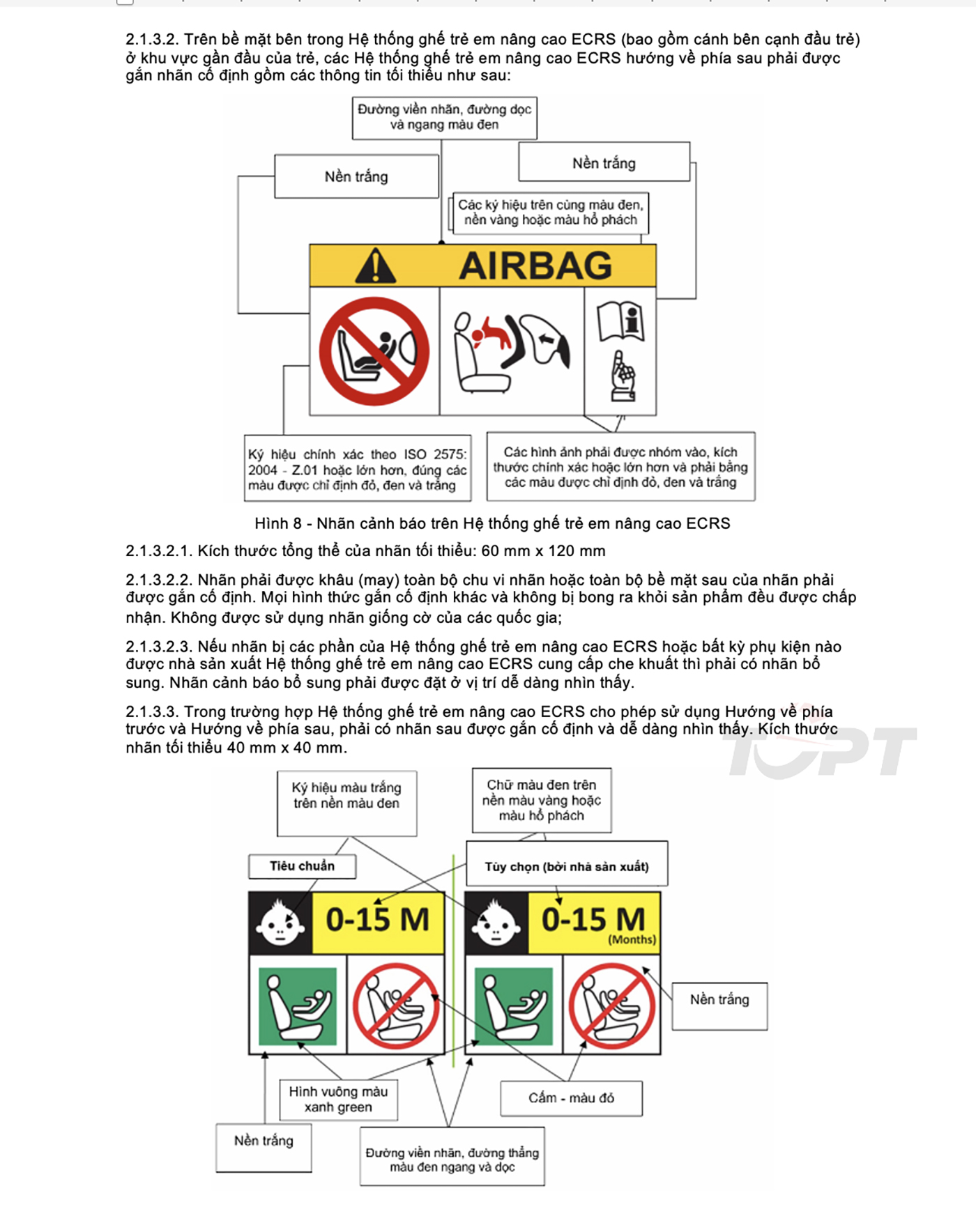 2.1.3.2. Trên bề mặt bên trong Hệ thống ghế trẻ em nâng cao ECRS (bao gồm cánh bên cạnh đầu trẻ) ở khu vực gần đầu của trẻ, các Hệ thống ghế trẻ em nâng cao ECRS hướng về phía sau phải được gắn nhãn cố định gồm các thông tin tối thiểu như sau:

Đường viền nhãn, đường dọc và ngang màu đen

Nền trắng

Nền trắng

Các ký hiệu trên cùng màu đen, nền vàng hoặc màu hổ phách

AIRBAG

Ký hiệu chính xác theo ISO 2575: 2004 - Z.01 hoặc lớn hơn, đúng các màu được chỉ định đỏ, đen và trắng

Các hình ảnh phải được nhóm vào, kích thước chính xác hoặc lớn hơn và phải bằng các màu được chỉ định đỏ, đen và trắng

Hình 8 - Nhãn cảnh báo trên Hệ thống ghế trẻ em nâng cao ECRS

2.1.3.2.1. Kích thước tổng thể của nhãn tối thiểu: 60 mm x 120 mm

2.1.3.2.2. Nhãn phải được khâu (may) toàn bộ chu vi nhãn hoặc toàn bộ bề mặt sau của nhãn phải được gắn cố định. Mọi hình thức gắn cố định khác và không bị bong ra khỏi sản phẩm đều được chấp nhận. Không được sử dụng nhãn giống cờ của các quốc gia;

2.1.3.2.3. Nếu nhãn bị các phần của Hệ thống ghế trẻ em nâng cao ECRS hoặc bất kỳ phụ kiện nào được nhà sản xuất Hệ thống ghế trẻ em nâng cao ECRS cung cấp che khuất thì phải có nhãn bổ sung. Nhãn cảnh báo bổ sung phải được đặt ở vị trí dễ dàng nhìn thấy.

2.1.3.3. Trong trường hợp Hệ thống ghế trẻ em nâng cao ECRS cho phép sử dụng Hướng về phía trước và Hướng về phía sau, phải có nhãn sau được gắn cố định và dễ dàng nhìn thấy. Kích thước nhãn tối thiểu 40 mm x 40 mm.

TOPT

Ký hiệu màu trắng trên nền màu đen

Chữ màu đen trên nền màu vàng hoặc màu hổ phách

Tiêu chuẩn

Tùy chọn (bởi nhà sản xuất)

0-15 M

0-15 M
(Months)

Nền trắng

Hình vuông màu xanh green

Cấm - màu đỏ

Nền trắng

Đường viền nhãn, đường thẳng màu đen ngang và dọc