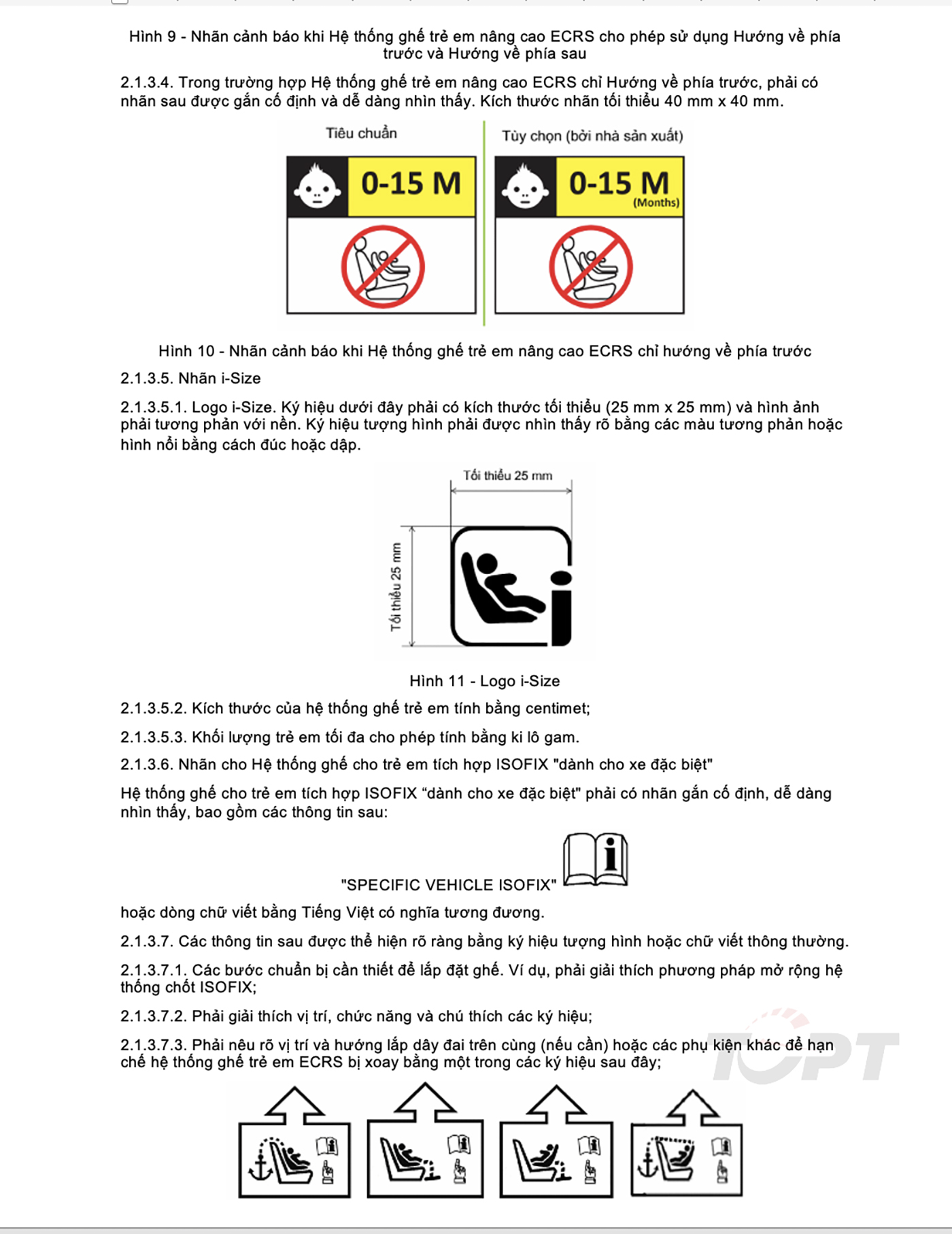 Hình 9 - Nhãn cảnh báo khi Hệ thống ghế trẻ em nâng cao ECRS cho phép sử dụng Hướng về phía trước và Hướng về phía sau

2.1.3.4. Trong trường hợp Hệ thống ghế trẻ em nâng cao ECRS chỉ Hướng về phía trước, phải có nhãn sau được gắn cố định và dễ dàng nhìn thấy. Kích thước nhãn tối thiểu 40 mm x 40 mm.

Tiêu chuẩn

0-15 M

Tùy chọn (bởi nhà sản xuất)

0-15 M
(Months)

Hình 10 - Nhãn cảnh báo khi Hệ thống ghế trẻ em nâng cao ECRS chỉ hướng về phía trước

2.1.3.5. Nhãn i-Size

2.1.3.5.1. Logo i-Size. Ký hiệu dưới đây phải có kích thước tối thiểu (25 mm x 25 mm) và hình ảnh phải tương phản với nền. Ký hiệu tượng hình phải được nhìn thấy rõ bằng các màu tương phản hoặc hình nổi bằng cách đúc hoặc dập.

Tối thiểu 25 mm

Tối thiểu 25 mm

Hình 11 - Logo i-Size

2.1.3.5.2. Kích thước của hệ thống ghế trẻ em tính bằng centimet;

2.1.3.5.3. Khối lượng trẻ em tối đa cho phép tính bằng ki lô gam.

2.1.3.6. Nhãn cho Hệ thống ghế cho trẻ em tích hợp ISOFIX "dành cho xe đặc biệt"

Hệ thống ghế cho trẻ em tích hợp ISOFIX “dành cho xe đặc biệt" phải có nhãn gắn cố định, dễ dàng nhìn thấy, bao gồm các thông tin sau:

"SPECIFIC VEHICLE ISOFIX"

hoặc dòng chữ viết bằng Tiếng Việt có nghĩa tương đương.

2.1.3.7. Các thông tin sau được thể hiện rõ ràng bằng ký hiệu tượng hình hoặc chữ viết thông thường.

2.1.3.7.1. Các bước chuẩn bị cần thiết để lắp đặt ghế. Ví dụ, phải giải thích phương pháp mở rộng hệ thống chốt ISOFIX;

2.1.3.7.2. Phải giải thích vị trí, chức năng và chú thích các ký hiệu;

2.1.3.7.3. Phải nêu rõ vị trí và hướng lắp dây đai trên cùng (nếu cần) hoặc các phụ kiện khác để hạn chế hệ thống ghế trẻ em ECRS bị xoay bằng một trong các ký hiệu sau đây;

TOPT